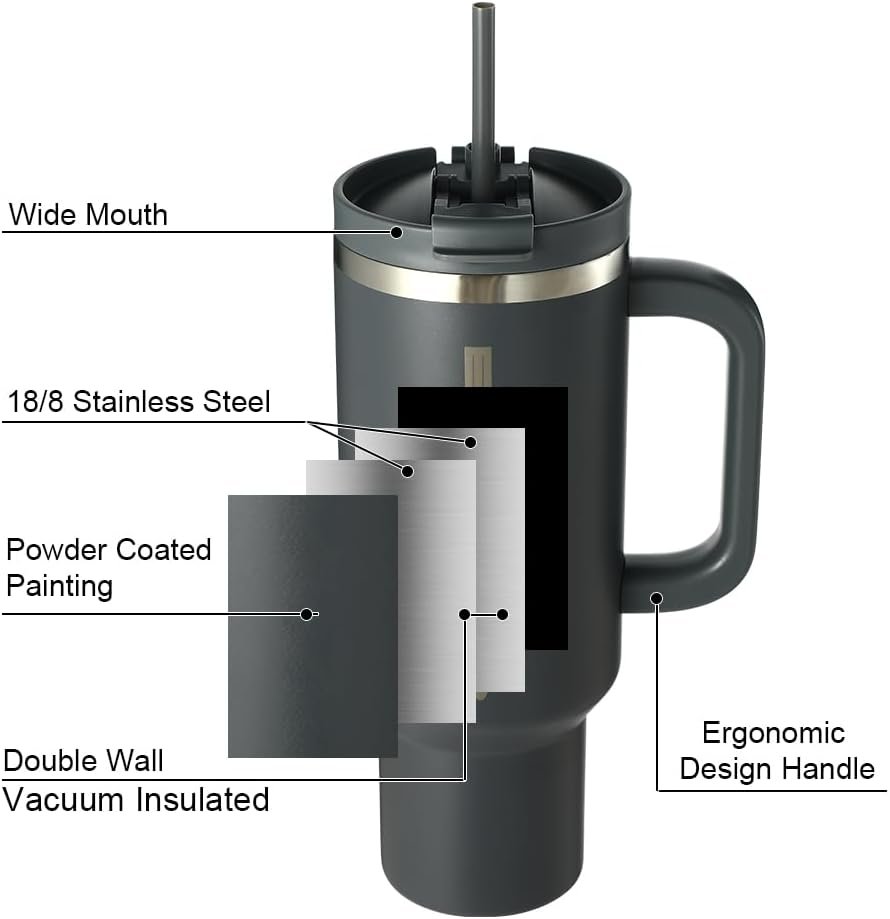 Wide Mouth

18/8 Stainless Steel

Powder Coated Painting

Double Wall
Vacuum Insulated

Ergonomic Design Handle